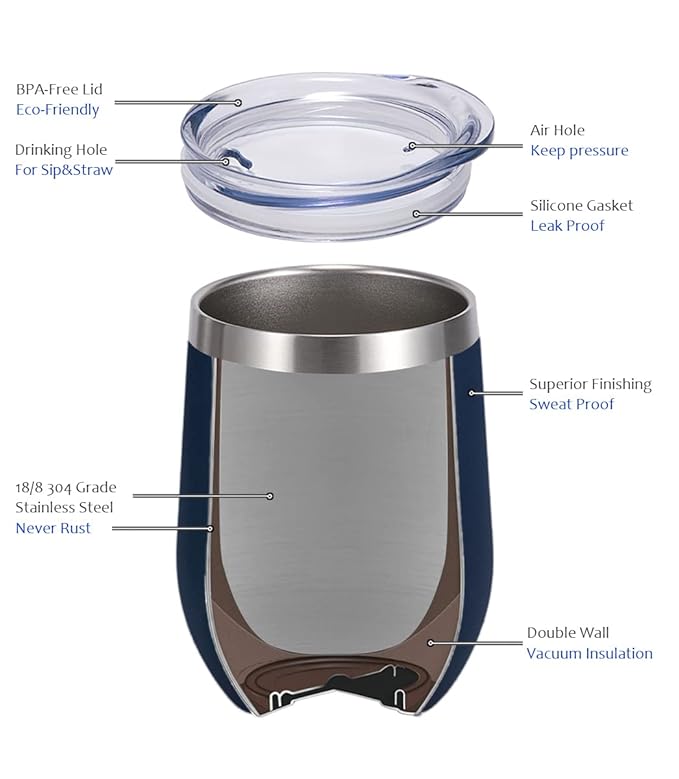 BPA-Free Lid
Eco-Friendly

Drinking Hole
For Sip&Straw

Air Hole
Keep pressure

Silicone Gasket
Leak Proof

Superior Finishing
Sweat Proof

18/8 304 Grade
Stainless Steel
Never Rust

Double Wall
Vacuum Insulation